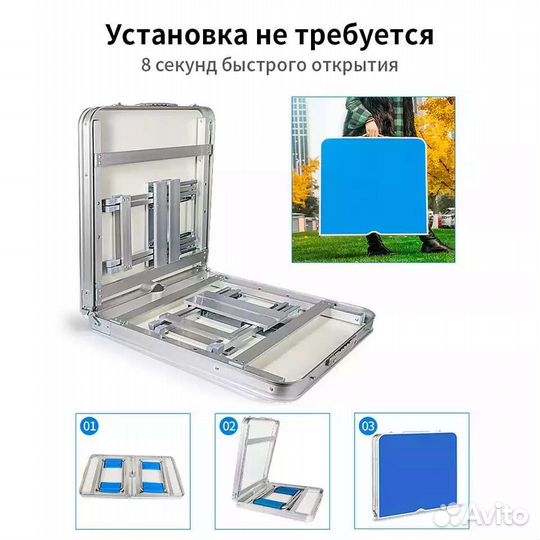 Установка не требуется
8 секунд быстрого открытия

01

02

03

Avito