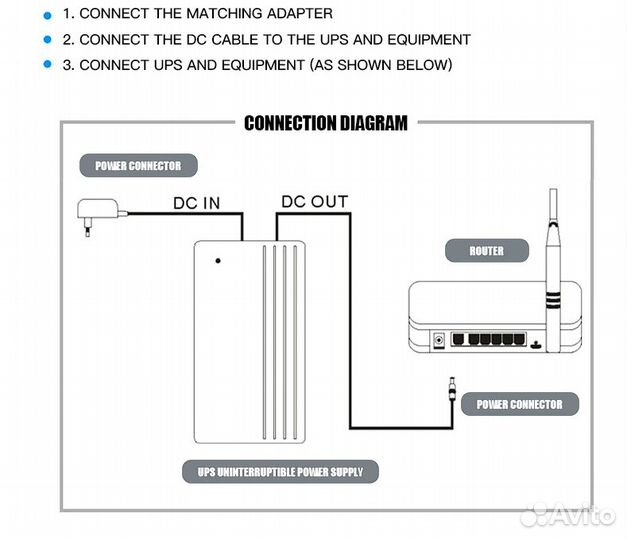 1. CONNECT THE MATCHING ADAPTER

2. CONNECT THE DC CABLE TO THE UPS AND EQUIPMENT

3. CONNECT UPS AND EQUIPMENT (AS SHOWN BELOW)

CONNECTION DIAGRAM

POWER CONNECTOR

DC IN

DC OUT

ROUTER

POWER CONNECTOR

UPS UNINTERRUPTIBLE POWER SUPPLY

Avito