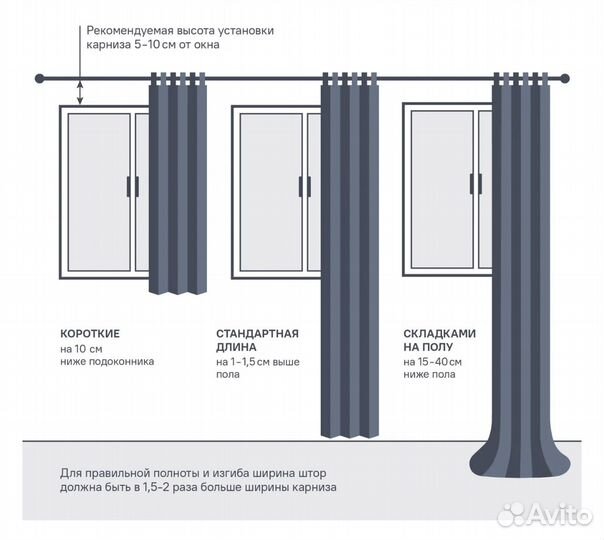 Рекомендуемая высота установки карниза 5-10 см от окна

КОРОТКИЕ
на 10 см
ниже подоконника

СТАНДАРТНАЯ ДЛИНА
на 1-1,5 см выше пола

СКЛАДКАМИ НА ПОЛУ
на 15-40 см
ниже пола

Для правильной полноты и изгиба ширина штор должна быть в 1,5-2 раза больше ширины карниза

Avito