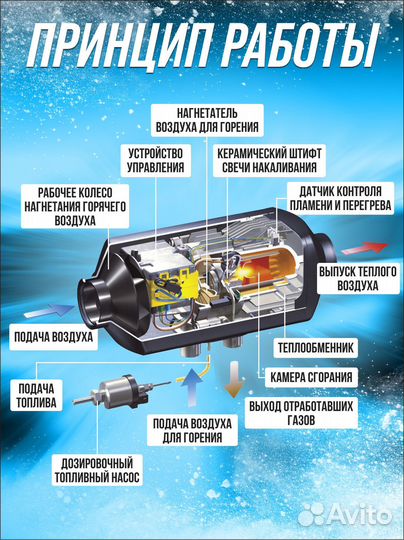 ПРИНЦИП РАБОТЫ

НАГНЕТАТЕЛЬ ВОЗДУХА ДЛЯ ГОРЕНИЯ

УСТРОЙСТВО УПРАВЛЕНИЯ

КЕРАМИЧЕСКИЙ ШТИФТ СВЕЧИ НАКАЛИВАНИЯ

РАБОЧЕЕ КОЛЕСО НАГНЕТАНИЯ ГОРЯЧЕГО ВОЗДУХА

ДАТЧИК КОНТРОЛЯ ПЛАМЕНИ И ПЕРЕГРЕВА

ВЫПУСК ТЕПЛОГО ВОЗДУХА

ПОДАЧА ВОЗДУХА

ТЕПЛООБМЕННИК

КАМЕРА СГОРАНИЯ

ПОДАЧА ТОПЛИВА

ВЫХОД ОТРАБОТАВШИХ ГАЗОВ

ПОДАЧА ВОЗДУХА ДЛЯ ГОРЕНИЯ

ДОЗИРОВОЧНЫЙ ТОПЛИВНЫЙ НАСОС

Avito