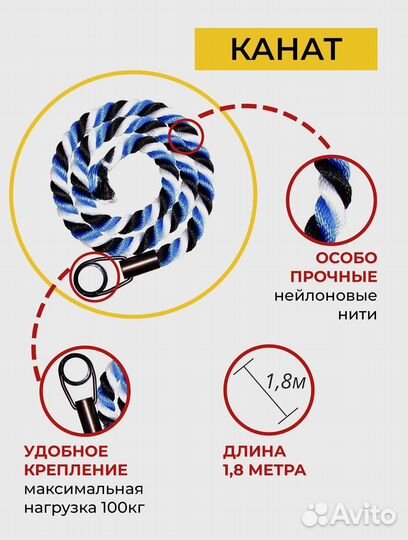 КАНАТ

ОСОБО ПРОЧНЫЕ нейлоновые нити

1,8м

УДОБНОЕ КРЕПЛЕНИЕ максимальная нагрузка 100кг

ДЛИНА 1,8 МЕТРА

Avito