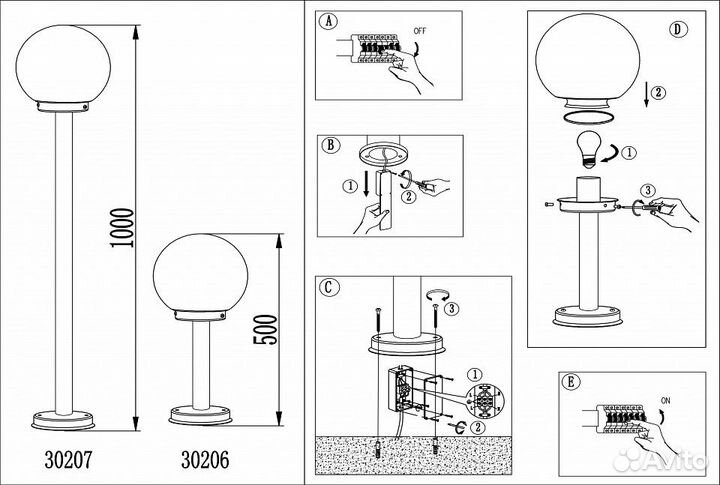 1000

500

30207

30206

A

OFF

B

① ②

C

③ ① ②

D

② ① ③

E

ON

Avito