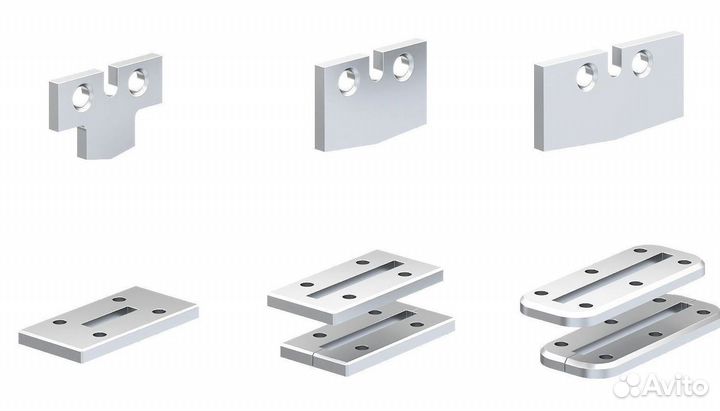 Avito