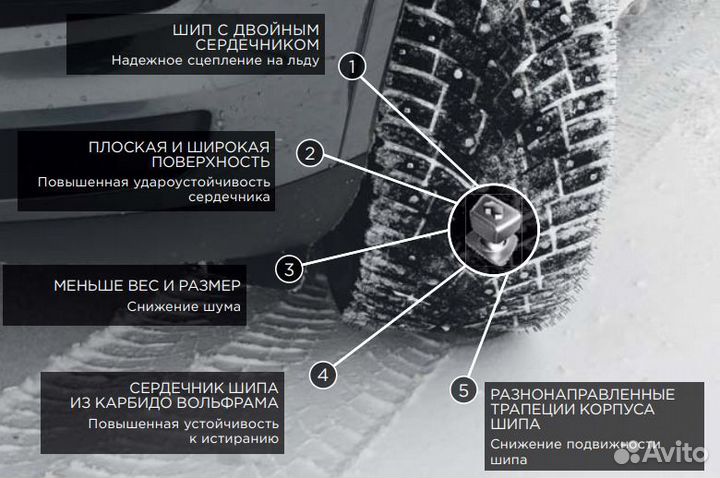 ШИП С ДВОЙНЫМ СЕРДЕЧНИКОМ
Надежное сцепление на льду

1

ПЛОСКАЯ И ШИРОКАЯ ПОВЕРХНОСТЬ
Повышенная удароустойчивость сердечника

2

3

МЕНЬШЕ ВЕС И РАЗМЕР
Снижение шума

4

СЕРДЕЧНИК ШИПА ИЗ КАРБИДО ВОЛЬФРАМА
Повышенная устойчивость к истиранию

5

РАЗНОНАПРАВЛЕННЫЕ ТРАПЕЦИИ КОРПУСА ШИПА
Снижение подвижности шипа

Avito