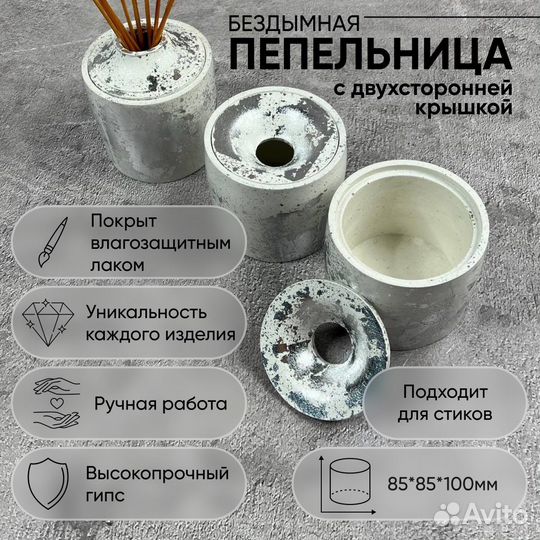 БЕЗДЫМНАЯ
ПЕПЕЛЬНИЦА
с двухсторонней крышкой

Покрыт влагозащитным лаком

Уникальность каждого изделия

Ручная работа

Высокопрочный гипс

Подходит для стиков

85*85*100мм

Avito