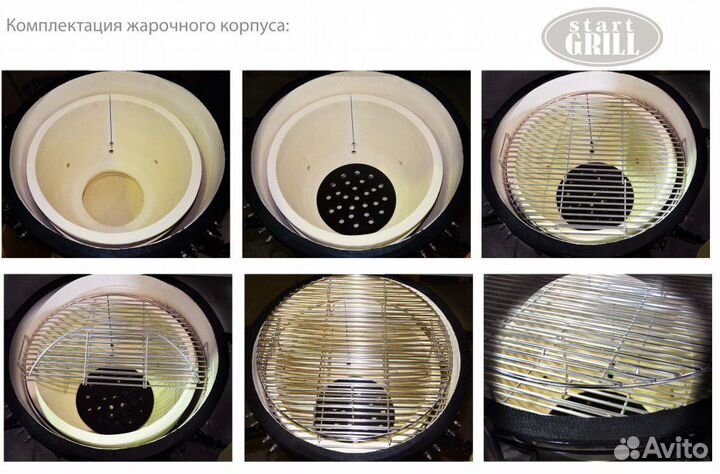 Комплектация жарочного корпуса:

start GRILL

Avito