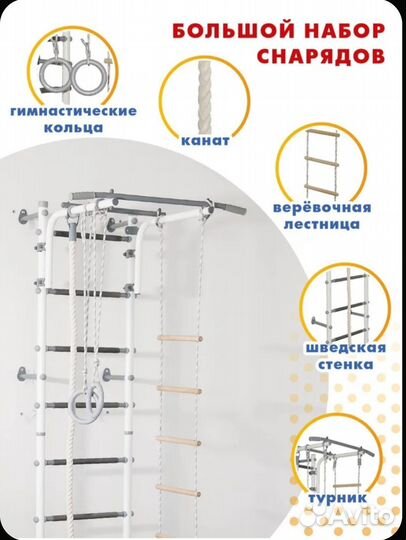 БОЛЬШОЙ НАБОР СНАРЯДОВ

гимнастические кольца

канат

верёвочная лестница

шведская стенка

турник

Avito