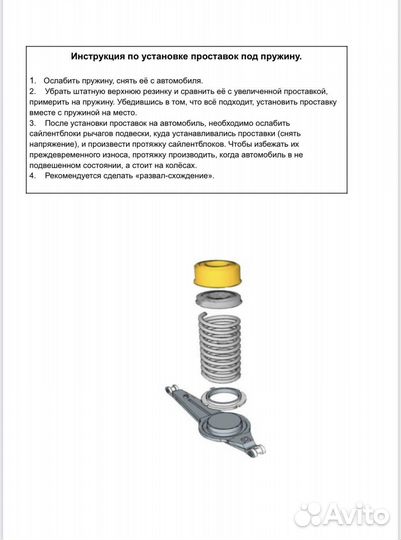 Инструкция по установке проставок под пружину.

1. Ослабить пружину, снять её с автомобиля.
2. Убрать штатную верхнюю резинку и сравнить её с увеличенной проставкой, примерить на пружину. Убедившись в том, что всё подходит, установить проставку вместе с пружиной на место.
3. После установки проставок на автомобиль, необходимо ослабить сайлентблоки рычагов подвески, куда устанавливались проставки (снять напряжение), и произвести протяжку сайлентблоков. Чтобы избежать их преждевременного износа, протяжку производить, когда автомобиль в не подвешенном состоянии, а стоит на колёсах.
4. Рекомендуется сделать «развал-схождение».

Avito