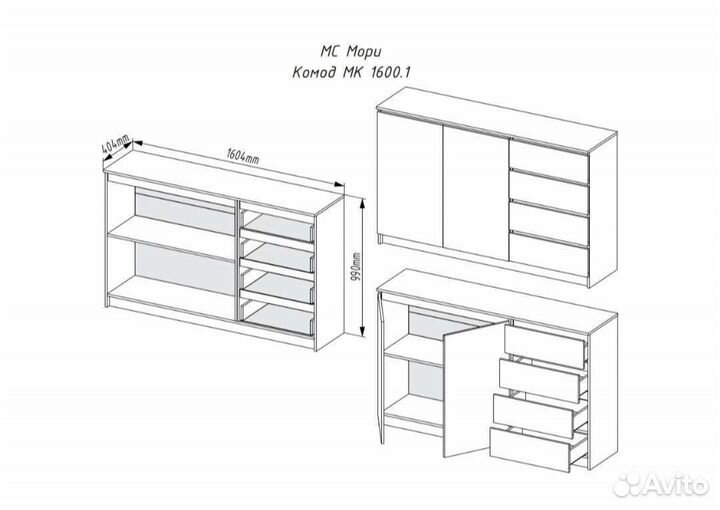 МС Мори
Комод МК 1600.1

404mm
1604mm
990mm

Avito