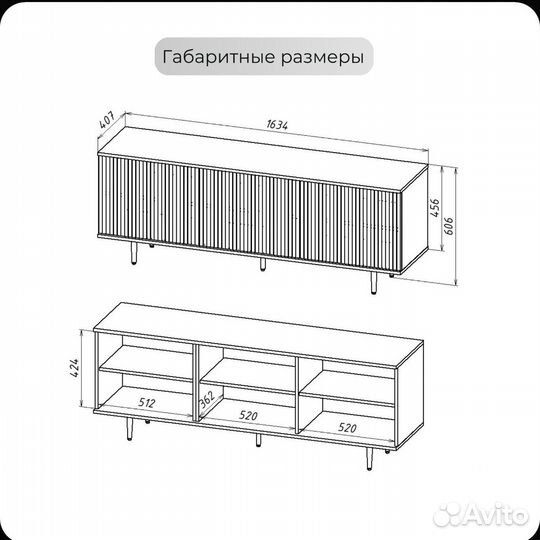 Габаритные размеры

407
1634
456
606

424
512
362
520
520

Avito