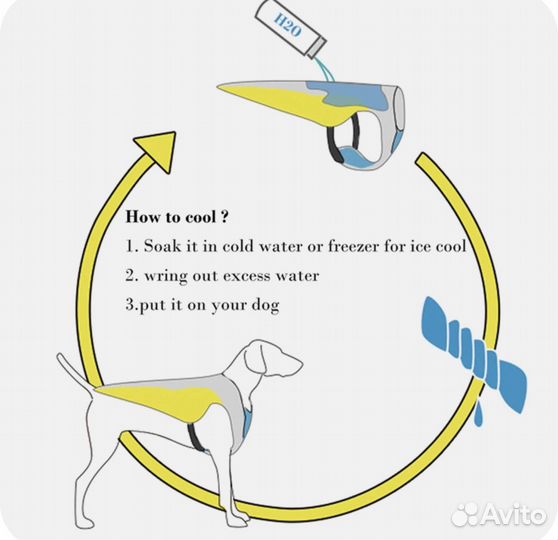 H2O

How to cool ?

1. Soak it in cold water or freezer for ice cool

2. wring out excess water

3.put it on your dog

Avito