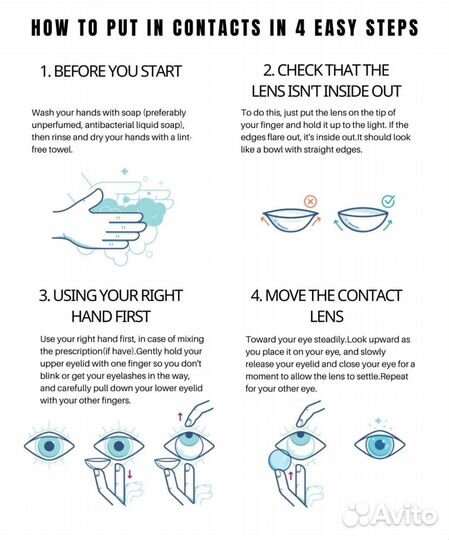 HOW TO PUT IN CONTACTS IN 4 EASY STEPS

1. BEFORE YOU START

Wash your hands with soap (preferably unperfumed, antibacterial liquid soap), then rinse and dry your hands with a lint-free towel.

2. CHECK THAT THE LENS ISN'T INSIDE OUT

To do this, just put the lens on the tip of your finger and hold it up to the light. If the edges flare out, it's inside out.It should look like a bowl with straight edges.

3. USING YOUR RIGHT HAND FIRST

Use your right hand first, in case of mixing the prescription(if have).Gently hold your upper eyelid with one finger so you don't blink or get your eyelashes in the way, and carefully pull down your lower eyelid with your other fingers.

4. MOVE THE CONTACT LENS

Toward your eye steadily.Look upward as you place it on your eye, and slowly release your eyelid and close your eye for a moment to allow the lens to settle.Repeat for your other eye.

Avito