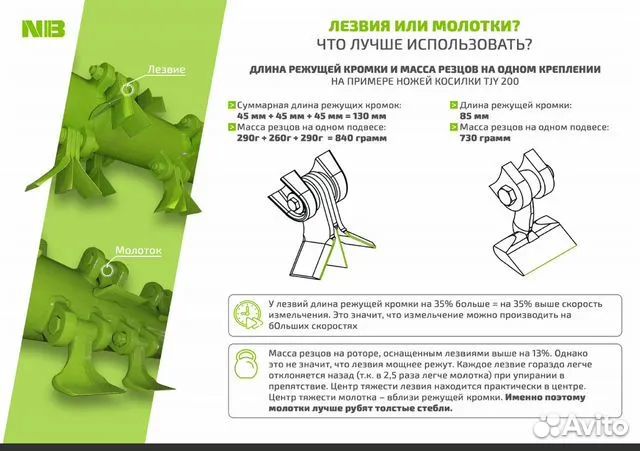 NB

Лезвие

Молоток

ЛЕЗВИЯ ИЛИ МОЛОТКИ?
ЧТО ЛУЧШЕ ИСПОЛЬЗОВАТЬ?

ДЛИНА РЕЖУЩЕЙ КРОМКИ И МАССА РЕЗЦОВ НА ОДНОМ КРЕПЛЕНИИ
НА ПРИМЕРЕ НОЖЕЙ КОСИЛКИ TJY 200

Суммарная длина режущих кромок:
45 мм + 45 мм + 45 мм = 130 мм
Масса резцов на одном подвесе:
290г + 260г + 290г = 840 грамм

Длина режущей кромки:
85 мм
Масса резцов на одном подвесе:
730 грамм

У лезвий длина режущей кромки на 35% больше = на 35% выше скорость измельчения. Это значит, что измельчение можно производить на бОльших скоростях

Масса резцов на роторе, оснащенным лезвиями выше на 13%. Однако это не значит, что лезвия мощнее режут. Каждое лезвие гораздо легче отклоняется назад (т.к. в 2,5 раза легче молотка) при упирании в препятствие. Центр тяжести лезвия находится практически в центре. Центр тяжести молотка – вблизи режущей кромки. Именно поэтому молотки лучше рубят толстые стебли.

Avito