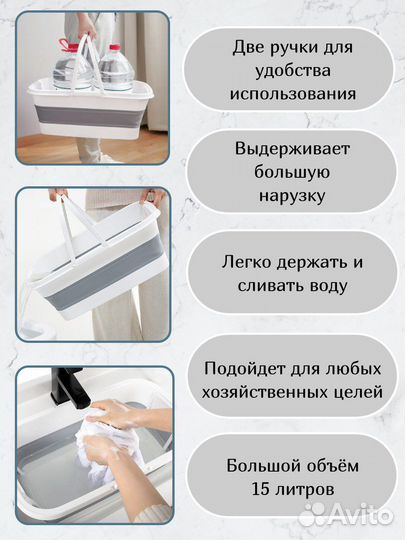 Две ручки для удобства использования

Выдерживает большую нарузку

Легко держать и сливать воду

Подойдет для любых хозяйственных целей

Большой объём 15 литров

Avito