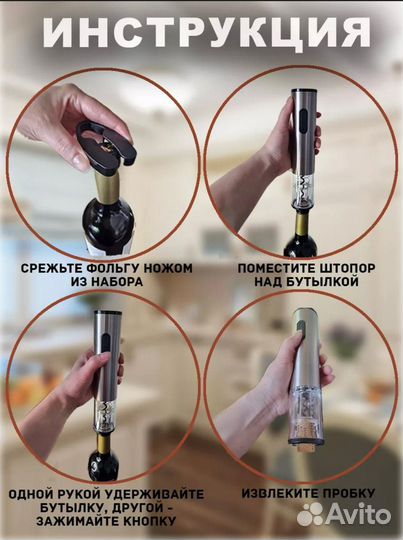 ИНСТРУКЦИЯ

СРЕЖЬТЕ ФОЛЬГУ НОЖОМ ИЗ НАБОРА

ПОМЕСТИТЕ ШТОПОР НАД БУТЫЛКОЙ

ОДНОЙ РУКОЙ УДЕРЖИВАЙТЕ БУТЫЛКУ, ДРУГОЙ - ЗАЖИМАЙТЕ КНОПКУ

ИЗВЛЕКИТЕ ПРОБКУ

Avito