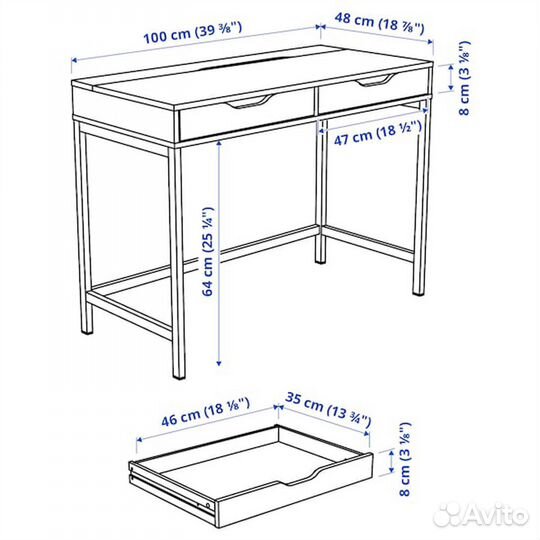 100 cm (39 ⅜")
48 cm (18 ⅞")
8 cm (3 ⅛")
47 cm (18 ½")
64 cm (25 ¼")
46 cm (18 ⅛")
35 cm (13 ¾")
8 cm (3 ⅛")
Avito