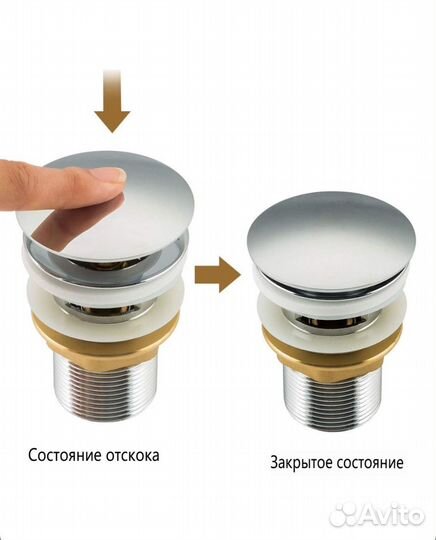 Состояние отскока

Закрытое состояние

Avito