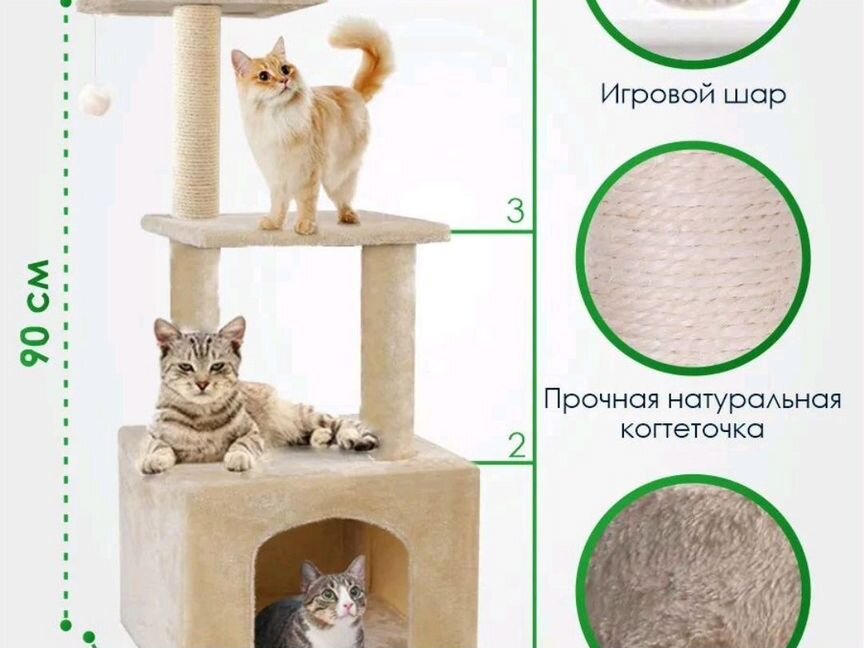 90 см

3

2

Игровой шар

Прочная натуральная когтеточка