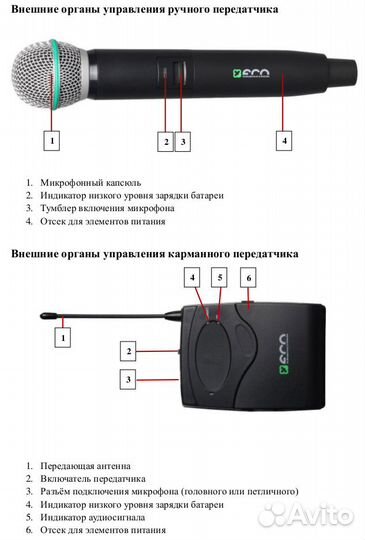 Внешние органы управления ручного передатчика

ECO

1

2

3

4

1. Микрофонный капсюль
2. Индикатор низкого уровня зарядки батареи
3. Тумблер включения микрофона
4. Отсек для элементов питания

Внешние органы управления карманного передатчика

4

5

6

1

2

3

ECO

1. Передающая антенна
2. Включатель передатчика
3. Разъём подключения микрофона (головного или петличного)
4. Индикатор низкого уровня зарядки батареи
5. Индикатор аудиосигнала
6. Отсек для элементов питания

Avito