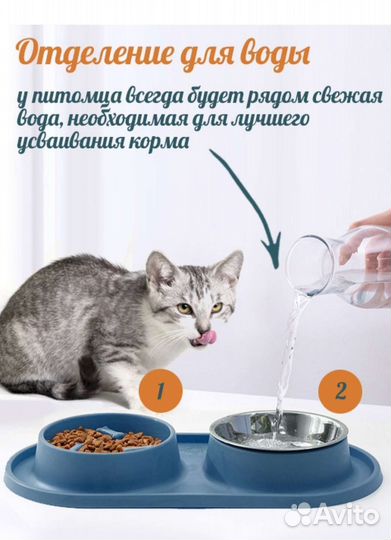 Отделение для воды

у питомца всегда будет рядом свежая вода, необходимая для лучшего усваивания корма

1

2

Avito