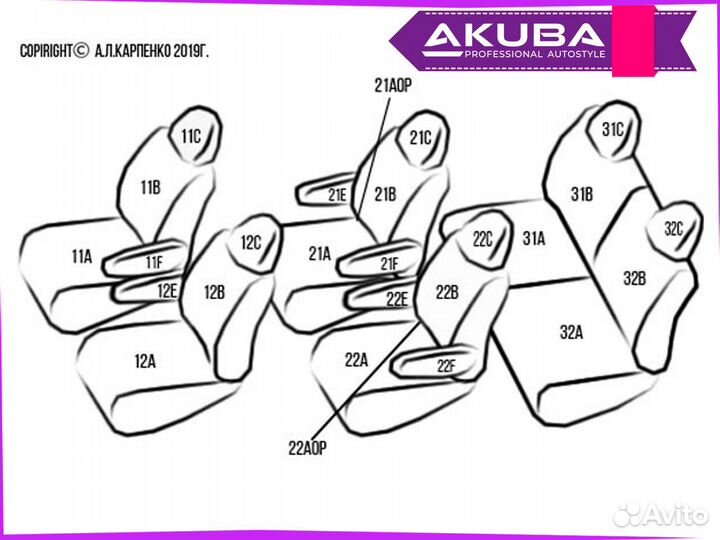 COPIRIGHT© А.Л.КАРПЕНКО 2019Г.

AKUBA
PROFESSIONAL AUTOSTYLE

21AOP

11C
11B
11A
11F
12E
12C
12B
12A

21C
21E
21B
21A
21F
22E
22C
22B
22A
22F

22AOP

31C
31B
31A
32C
32B
32A

Avito