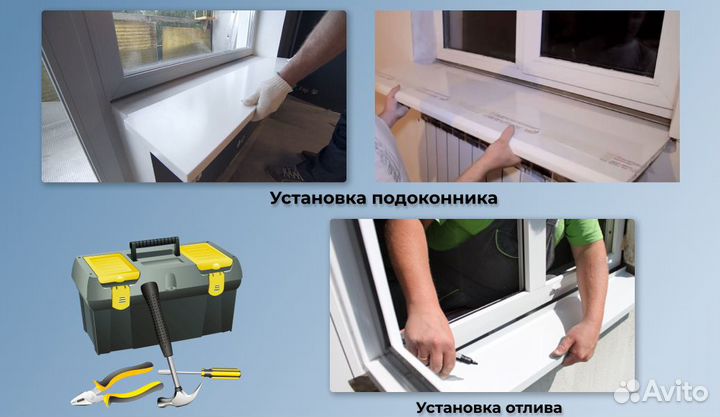 Установка подоконника

Установка отлива

Avito