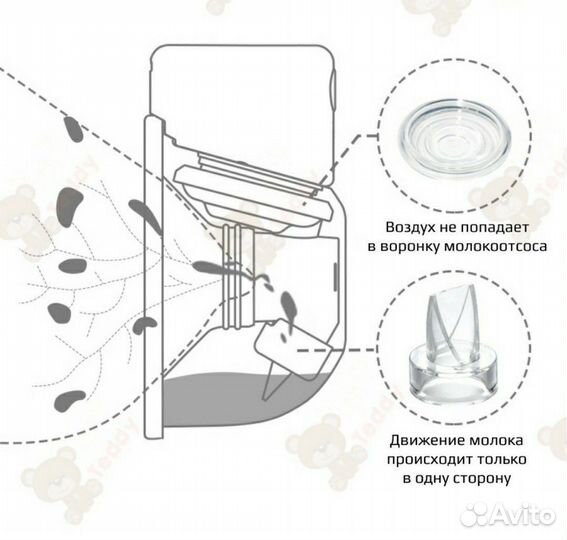 Воздух не попадает в воронку молокоотсоса

Движение молока происходит только в одну сторону

Teddy

Avito