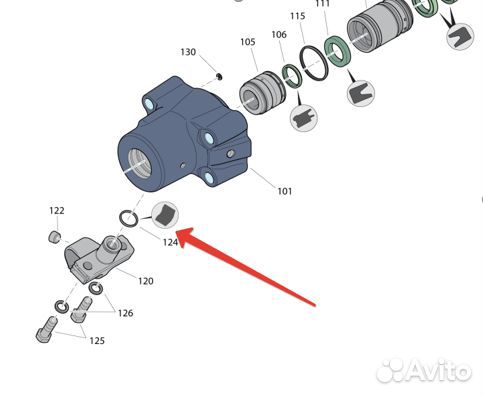 111
115
106
105
130
101
122
124
120
126
125
Avito