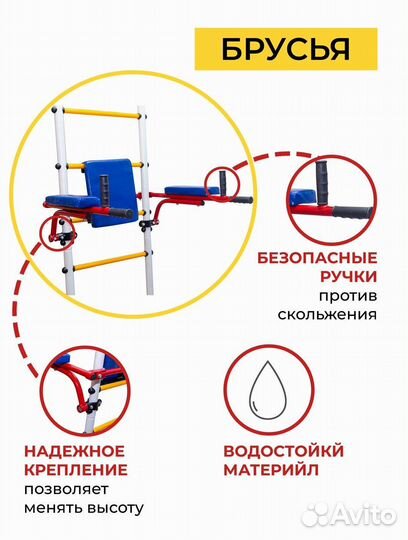 БРУСЬЯ

БЕЗОПАСНЫЕ РУЧКИ
против скольжения

НАДЕЖНОЕ КРЕПЛЕНИЕ
позволяет менять высоту

ВОДОСТОЙКЙ МАТЕРИЙЛ

Avito