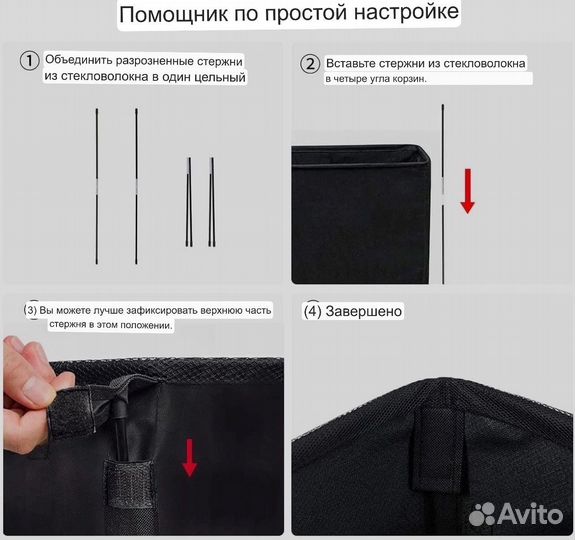 Помощник по простой настройке

1 Объединить разрозненные стержни из стекловолокна в один цельный

2 Вставьте стержни из стекловолокна в четыре угла корзин.

(3) Вы можете лучше зафиксировать верхнюю часть стержня в этом положении.

(4) Завершено

Avito