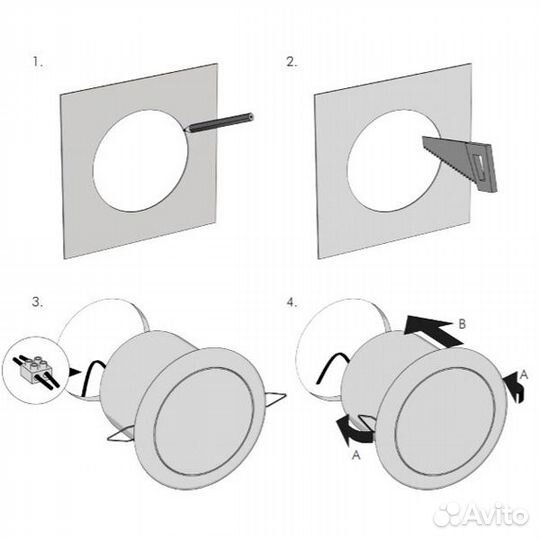 1.

2.

3.

4.

B

A

A

Avito