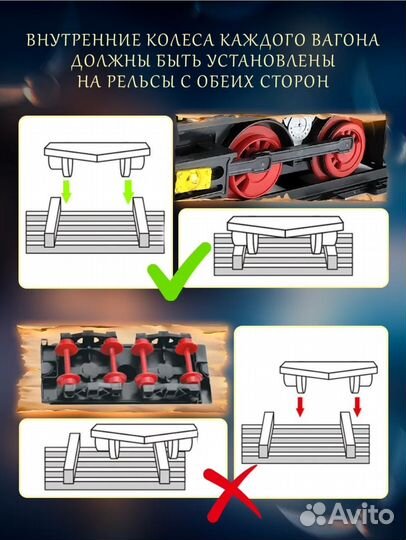 ВНУТРЕННИЕ КОЛЕСА КАЖДОГО ВАГОНА ДОЛЖНЫ БЫТЬ УСТАНОВЛЕНЫ НА РЕЛЬСЫ С ОБЕИХ СТОРОН

Avito