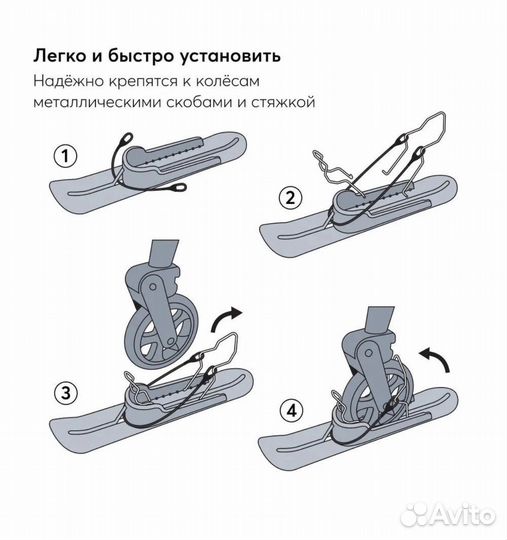 Легко и быстро установить

Надёжно крепятся к колёсам металлическими скобами и стяжкой

1

2

3

4

Avito