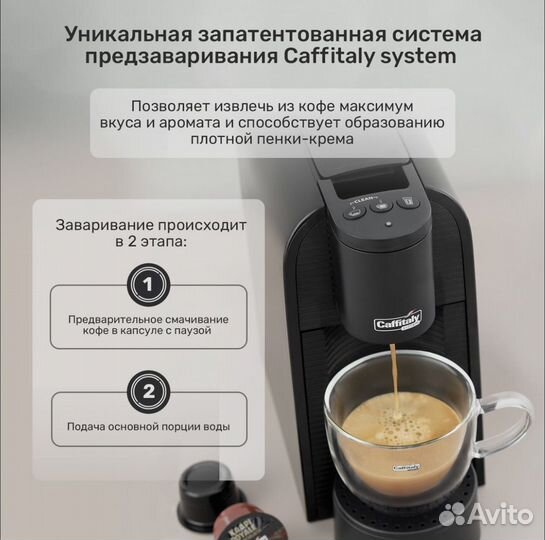 Уникальная запатентованная система предзаваривания Caffitaly system

Позволяет извлечь из кофе максимум вкуса и аромата и способствует образованию плотной пенки-крема

Заваривание происходит в 2 этапа:

1

Предварительное смачивание кофе в капсуле с паузой

2

Подача основной порции воды

CLEAN

Caffitaly

Caffitaly

Avito