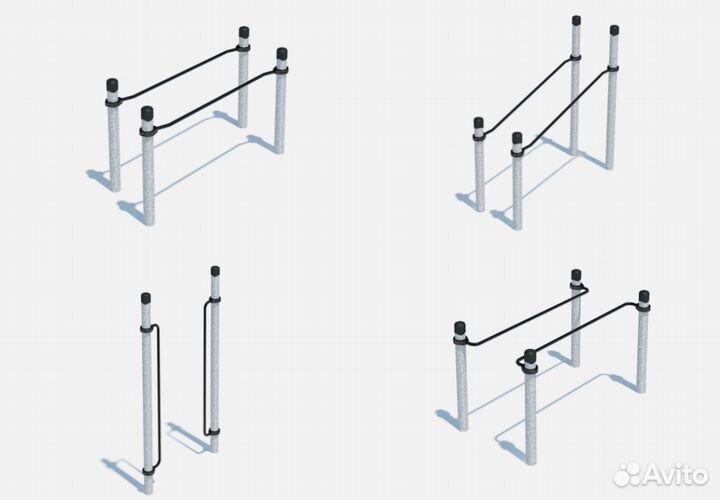 Avito