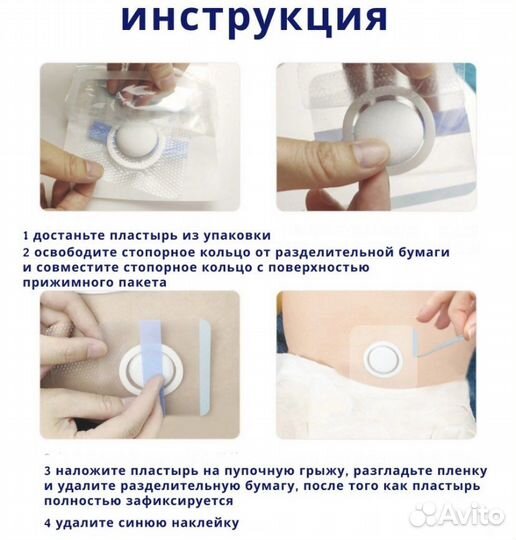 инструкция

1 достаньте пластырь из упаковки
2 освободите стопорное кольцо от разделительной бумаги и совместите стопорное кольцо с поверхностью прижимного пакета

3 наложите пластырь на пупочную грыжу, разгладьте пленку и удалите разделительную бумагу, после того как пластырь полностью зафиксируется
4 удалите синюю наклейку

Avito