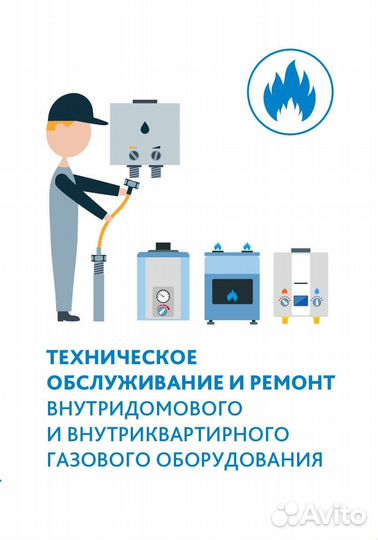 ТЕХНИЧЕСКОЕ ОБСЛУЖИВАНИЕ И РЕМОНТ ВНУТРИДОМОВОГО И ВНУТРИКВАРТИРНОГО ГАЗОВОГО ОБОРУДОВАНИЯ

Avito