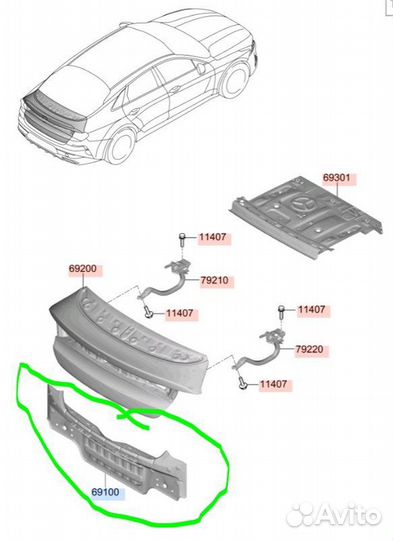 69301

11407

69200

79210

11407

11407

79220

11407

69100

Avito