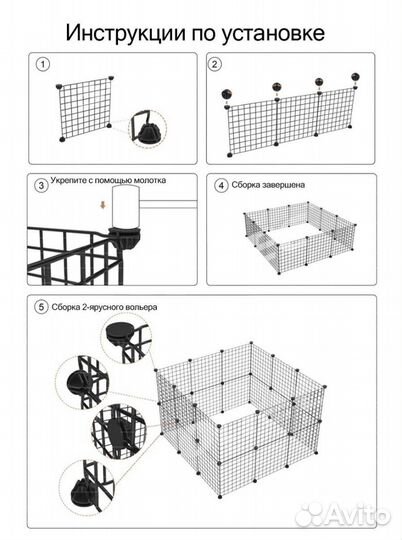 Инструкции по установке

1

2

3 Укрепите с помощью молотка

4 Сборка завершена

5 Сборка 2-ярусного вольера

Avito