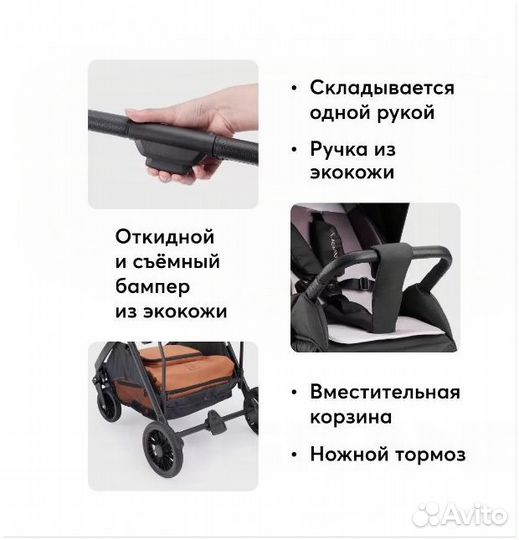 • Складывается одной рукой

• Ручка из экокожи

Откидной и съёмный бампер из экокожи

• Вместительная корзина

• Ножной тормоз

Avito