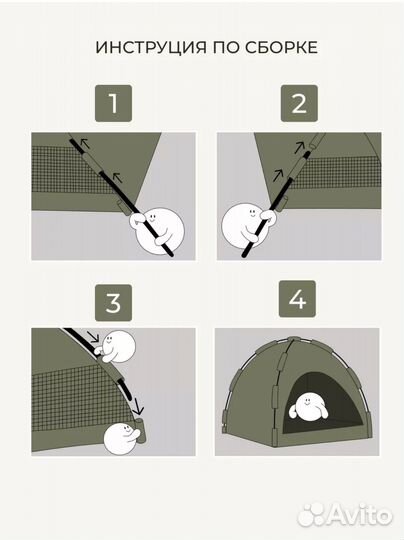 ИНСТРУЦИЯ ПО СБОРКЕ

1

2

3

4

Avito