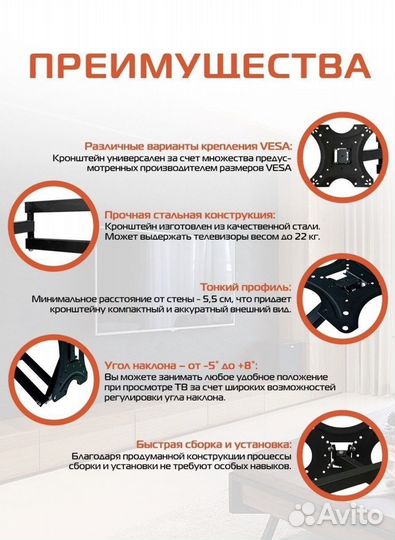 ПРЕИМУЩЕСТВА

Различные варианты крепления VESA:
Кронштейн универсален за счет множества предусмотренных производителем размеров VESA

Прочная стальная конструкция:
Кронштейн изготовлен из качественной стали. Может выдержать телевизоры весом до 22 кг.

Тонкий профиль:
Минимальное расстояние от стены - 5,5 см, что придает кронштейну компактный и аккуратный внешний вид.

Угол наклона – от -5° до +8°:
Вы можете занимать любое удобное положение при просмотре ТВ за счет широких возможностей регулировки угла наклона.

Быстрая сборка и установка:
Благодаря продуманной конструкции процессы сборки и установки не требуют особых навыков.

Avito