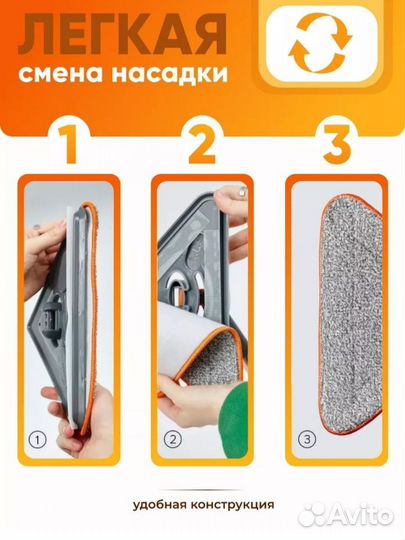 ЛЕГКАЯ
смена насадки

1

2

3

①

②

③

удобная конструкция

Avito