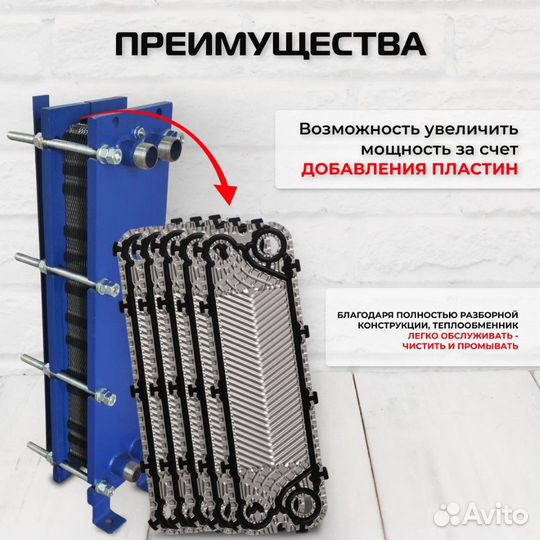 ПРЕИМУЩЕСТВА

Возможность увеличить мощность за счет ДОБАВЛЕНИЯ ПЛАСТИН

БЛАГОДАРЯ ПОЛНОСТЬЮ РАЗБОРНОЙ КОНСТРУКЦИИ, ТЕПЛООБМЕННИК ЛЕГКО ОБСЛУЖИВАТЬ - ЧИСТИТЬ И ПРОМЫВАТЬ

Avito