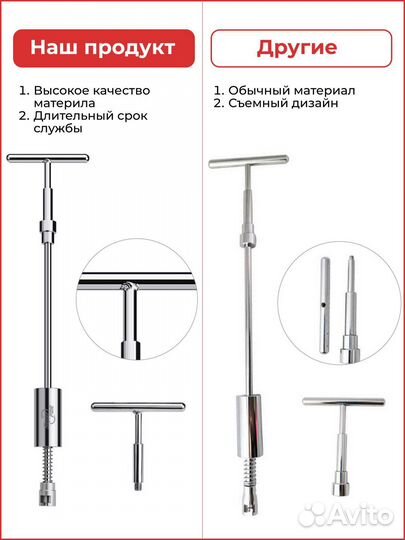 Наш продукт

1. Высокое качество материла
2. Длительный срок службы

Другие

1. Обычный материал
2. Съемный дизайн

Avito