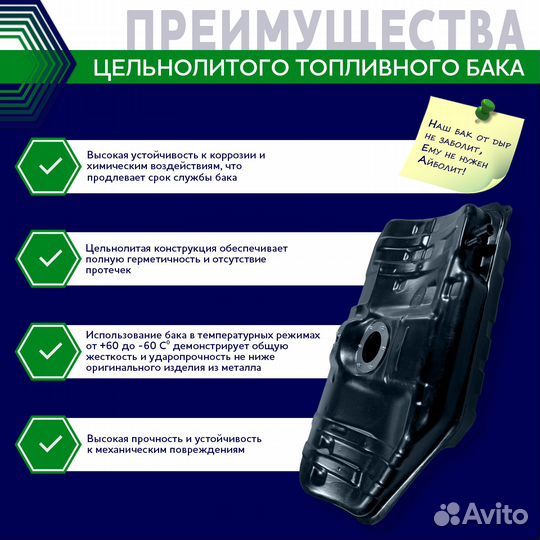 ПРЕИМУЩЕСТВА
ЦЕЛЬНОЛИТОГО ТОПЛИВНОГО БАКА

Наш бак от дыр не заболит, Ему не нужен Айболит!

Высокая устойчивость к коррозии и химическим воздействиям, что продлевает срок службы бака

Цельнолитая конструкция обеспечивает полную герметичность и отсутствие протечек

Использование бака в температурных режимах от +60 до -60 С° демонстрирует общую жесткость и ударопрочность не ниже оригинального изделия из металла

Высокая прочность и устойчивость к механическим повреждениям

Avito