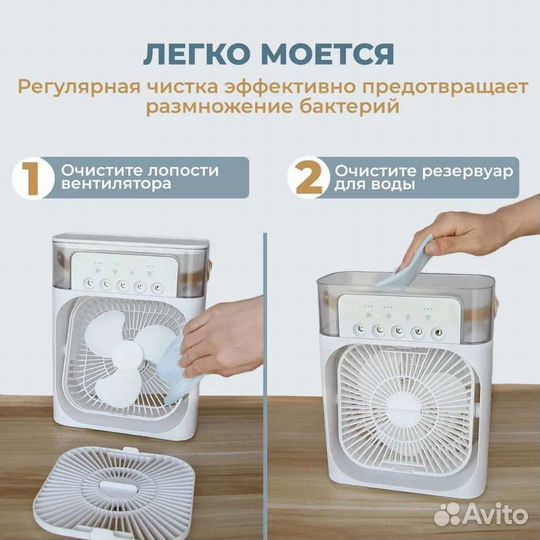 ЛЕГКО МОЕТСЯ

Регулярная чистка эффективно предотвращает размножение бактерий

1 Очистите лопости вентилятора

2 Очистите резервуар для воды

Avito