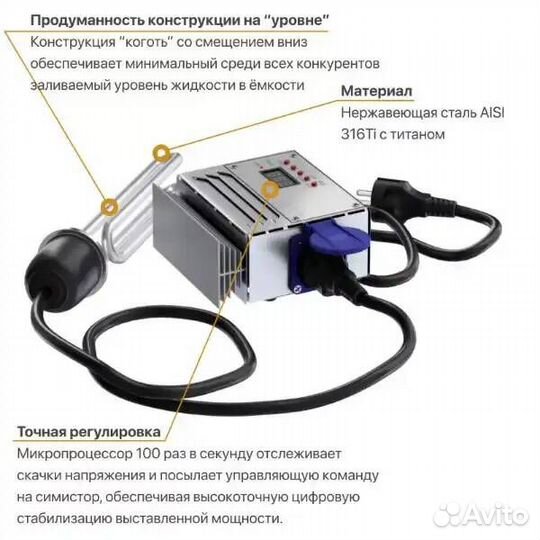 Продуманность конструкции на "уровне"
Конструкция "коготь" со смещением вниз обеспечивает минимальный среди всех конкурентов заливаемый уровень жидкости в ёмкости

Материал
Нержавеющая сталь AISI 316Ti с титаном

Точная регулировка
Микропроцессор 100 раз в секунду отслеживает скачки напряжения и посылает управляющую команду на симистор, обеспечивая высокоточную цифровую стабилизацию выставленной мощности.

Avito