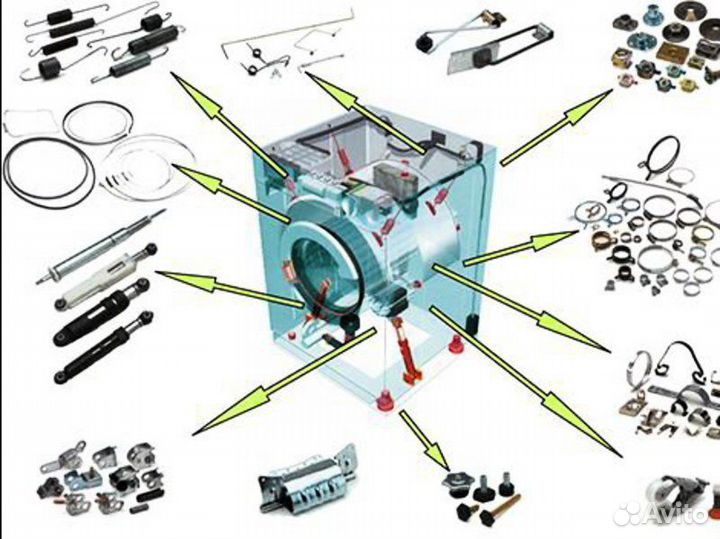 Avito