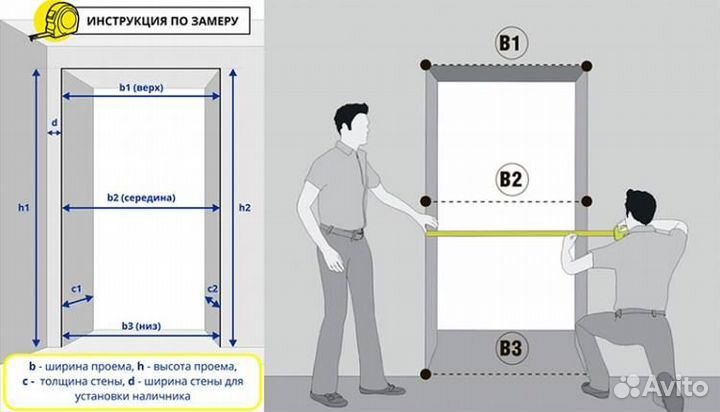 ИНСТРУКЦИЯ ПО ЗАМЕРУ

b1 (верх)

d

h1

b2 (середина)

h2

c1

c2

b3 (низ)

b - ширина проема, h - высота проема, c - толщина стены, d - ширина стены для установки наличника

B1

B2

B3

Avito